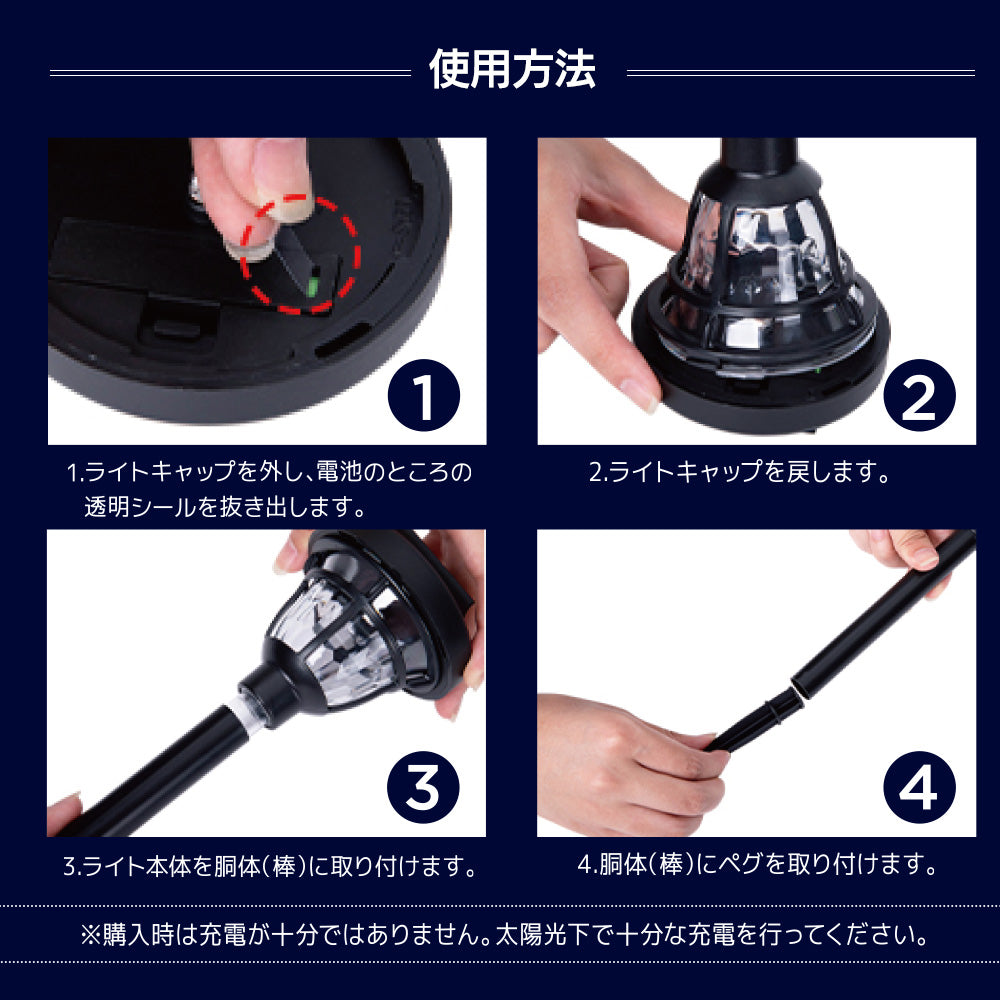 使用方法

1

1.ライトキャップを外し、電池のところの透明シールを抜き出します。

2

2.ライトキャップを戻します。

3

3.ライト本体を胴体(棒)に取り付けます。

4

4.胴体(棒)にペグを取り付けます。

※購入時は充電が十分ではありません。太陽光下で十分な充電を行ってください。