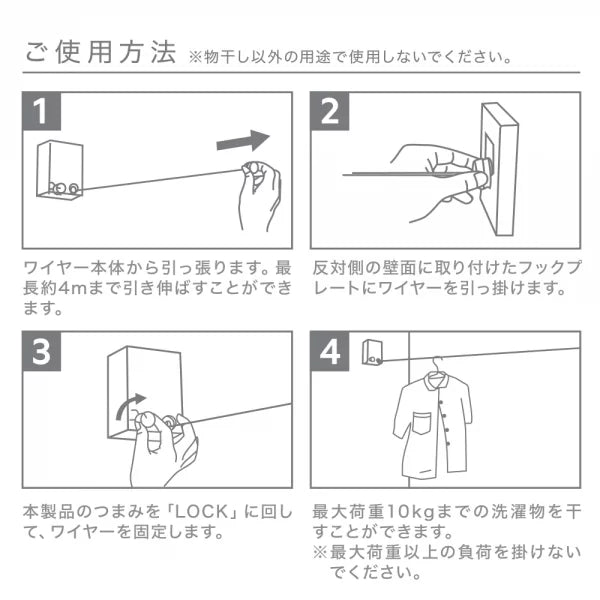 ご使用方法 ※物干し以外の用途で使用しないでください。

1

ワイヤー本体から引っ張ります。最長約4mまで引き伸ばすことができます。

2

反対側の壁面に取り付けたフックプレートにワイヤーを引っ掛けます。

3

本製品のつまみを「LOCK」に回して、ワイヤーを固定します。

4

最大荷重10kgまでの洗濯物を干すことができます。
※最大荷重以上の負荷を掛けないでください。