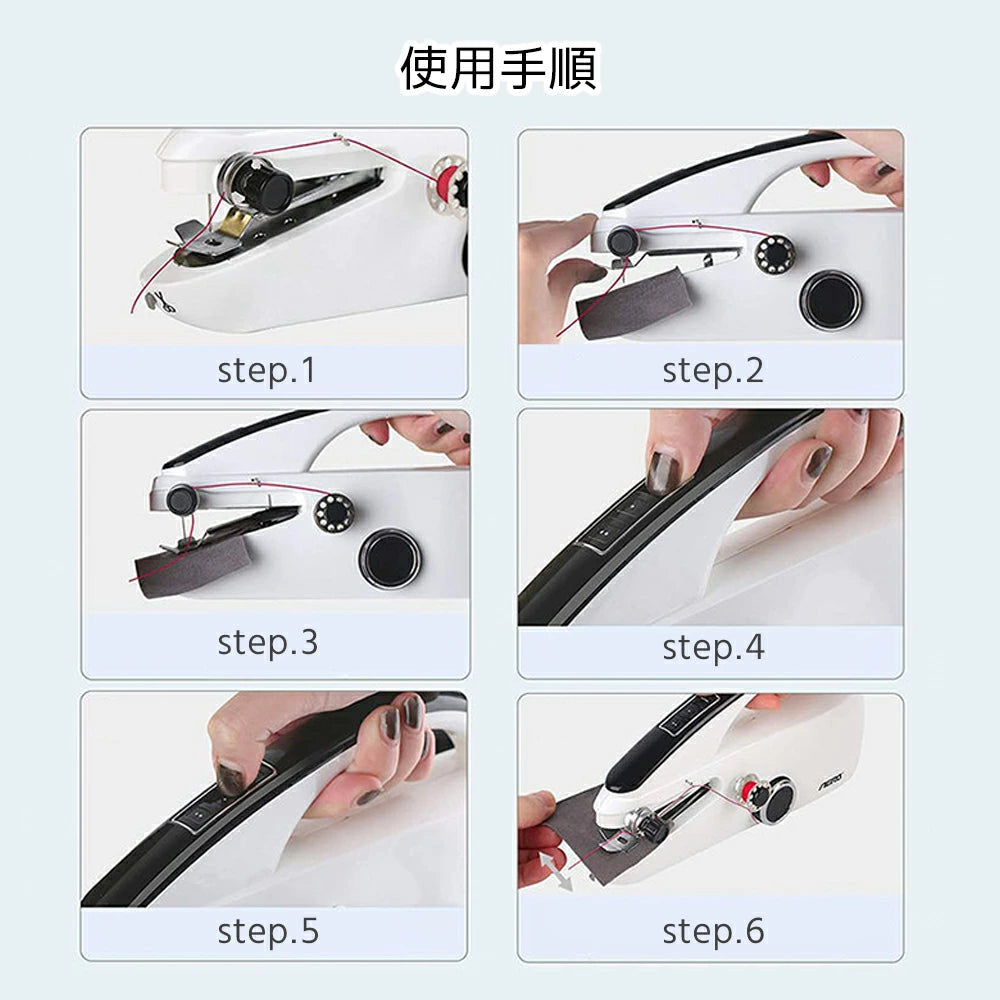 使用手順

step.1

step.2

step.3

step.4

step.5

step.6