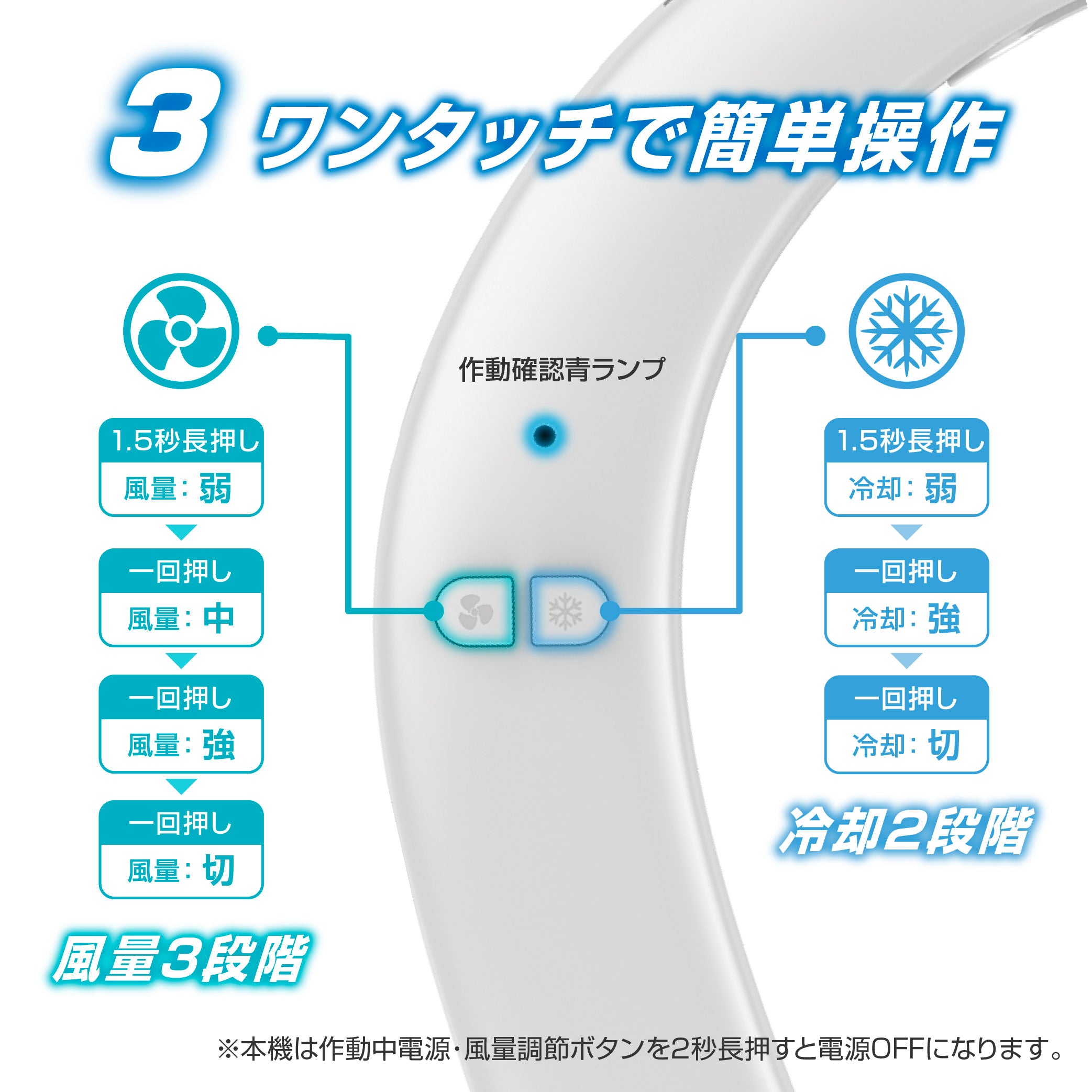 3 ワンタッチで簡単操作

作動確認青ランプ

1.5秒長押し
風量：弱

一回押し
風量：中

一回押し
風量：強

一回押し
風量：切

風量3段階

1.5秒長押し
冷却：弱

一回押し
冷却：強

一回押し
冷却：切

冷却2段階

※本機は作動中電源・風量調節ボタンを2秒長押すと電源OFFになります。