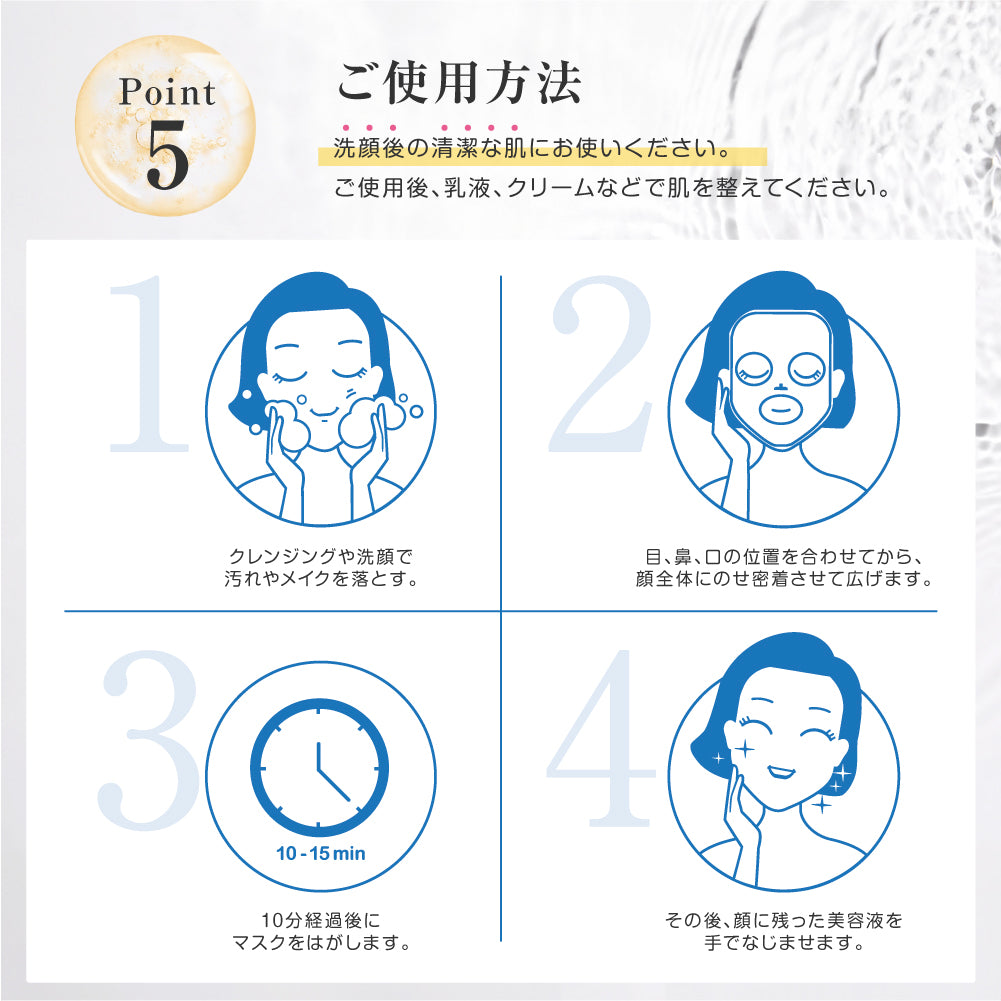 Point 5

ご使用方法

洗顔後の清潔な肌にお使いください。
ご使用後、乳液、クリームなどで肌を整えてください。

1
クレンジングや洗顔で汚れやメイクを落とす。

2
目、鼻、口の位置を合わせてから、顔全体にのせ密着させて広げます。

3
10 - 15 min
10分経過後にマスクをはがします。

4
その後、顔に残った美容液を手でなじませます。