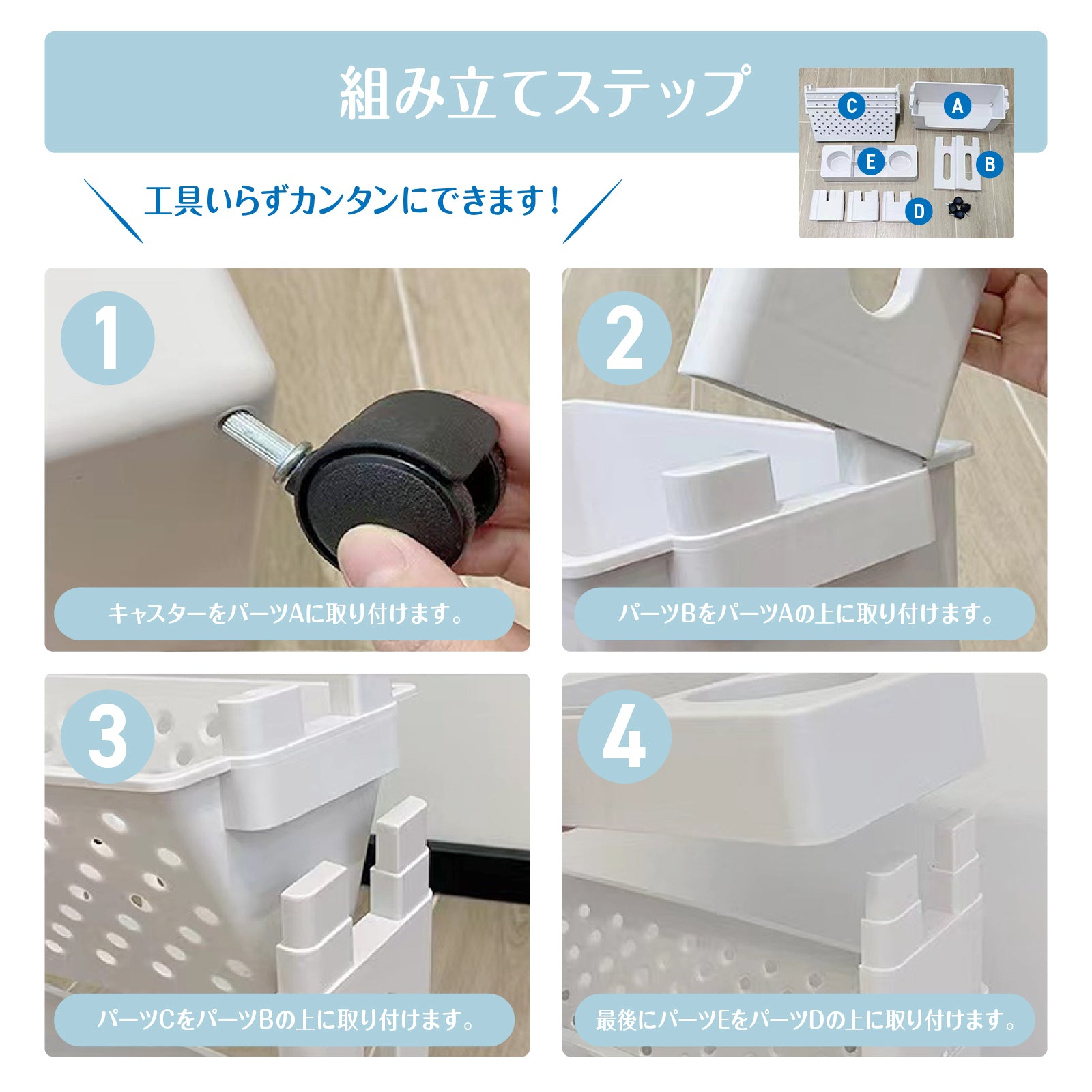 組み立てステップ

C A E B D

工具いらずカンタンにできます！

1
キャスターをパーツAに取り付けます。

2
パーツBをパーツAの上に取り付けます。

3
パーツCをパーツBの上に取り付けます。

4
最後にパーツEをパーツDの上に取り付けます。